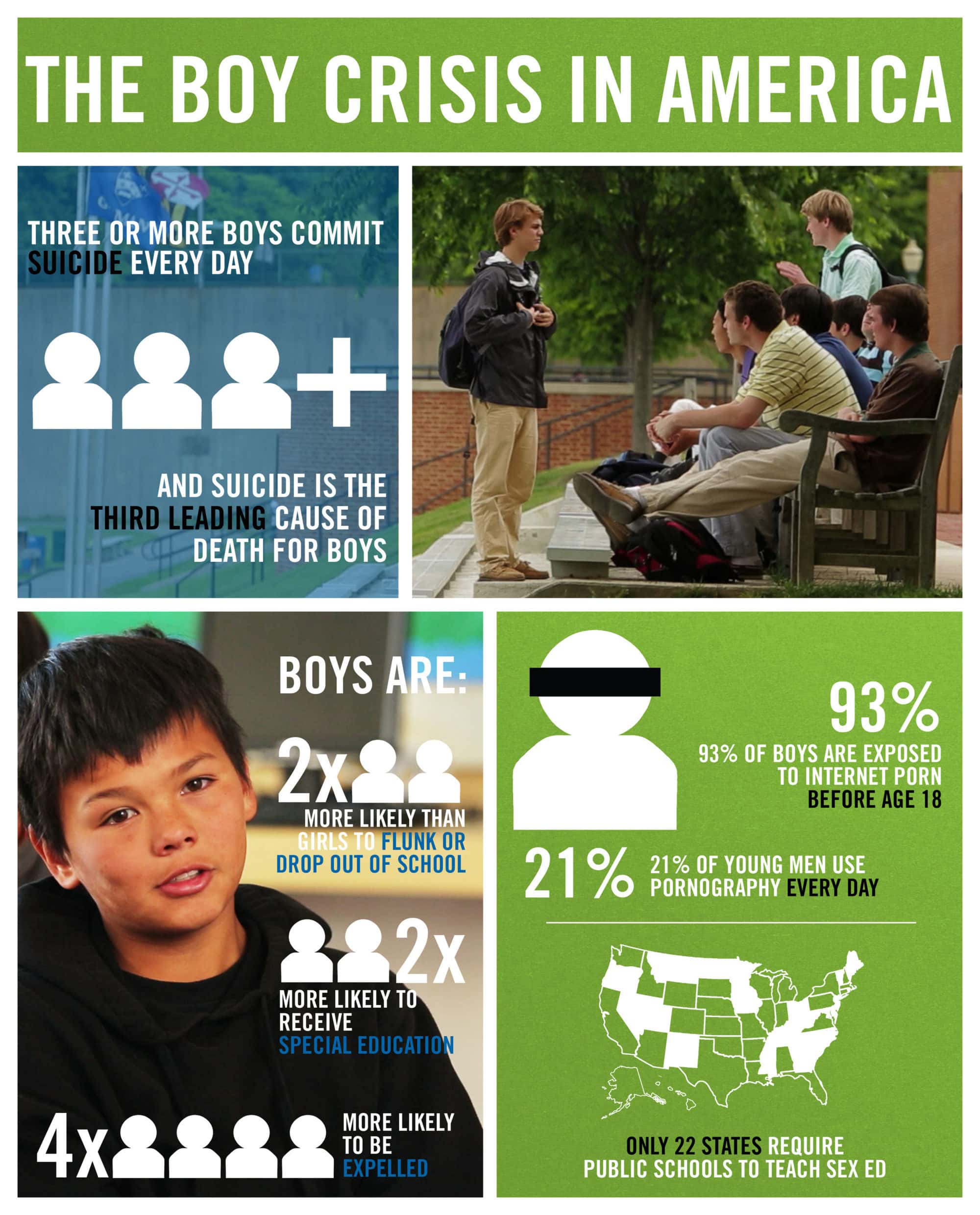 THE BOY CRISIS IN AMERICA

THREE OR MORE BOYS COMMIT SUICIDE EVERY DAY

+

AND SUICIDE IS THE THIRD LEADING CAUSE OF DEATH FOR BOYS

BOYS ARE:

2x

MORE LIKELY THAN GIRLS TO FLUNK OR DROP OUT OF SCHOOL

2x

MORE LIKELY TO RECEIVE SPECIAL EDUCATION

4x

MORE LIKELY TO BE EXPELLED

93%

93% OF BOYS ARE EXPOSED TO INTERNET PORN BEFORE AGE 18

21%

21% OF YOUNG MEN USE PORNOGRAPHY EVERY DAY

ONLY 22 STATES REQUIRE PUBLIC SCHOOLS TO TEACH SEX ED